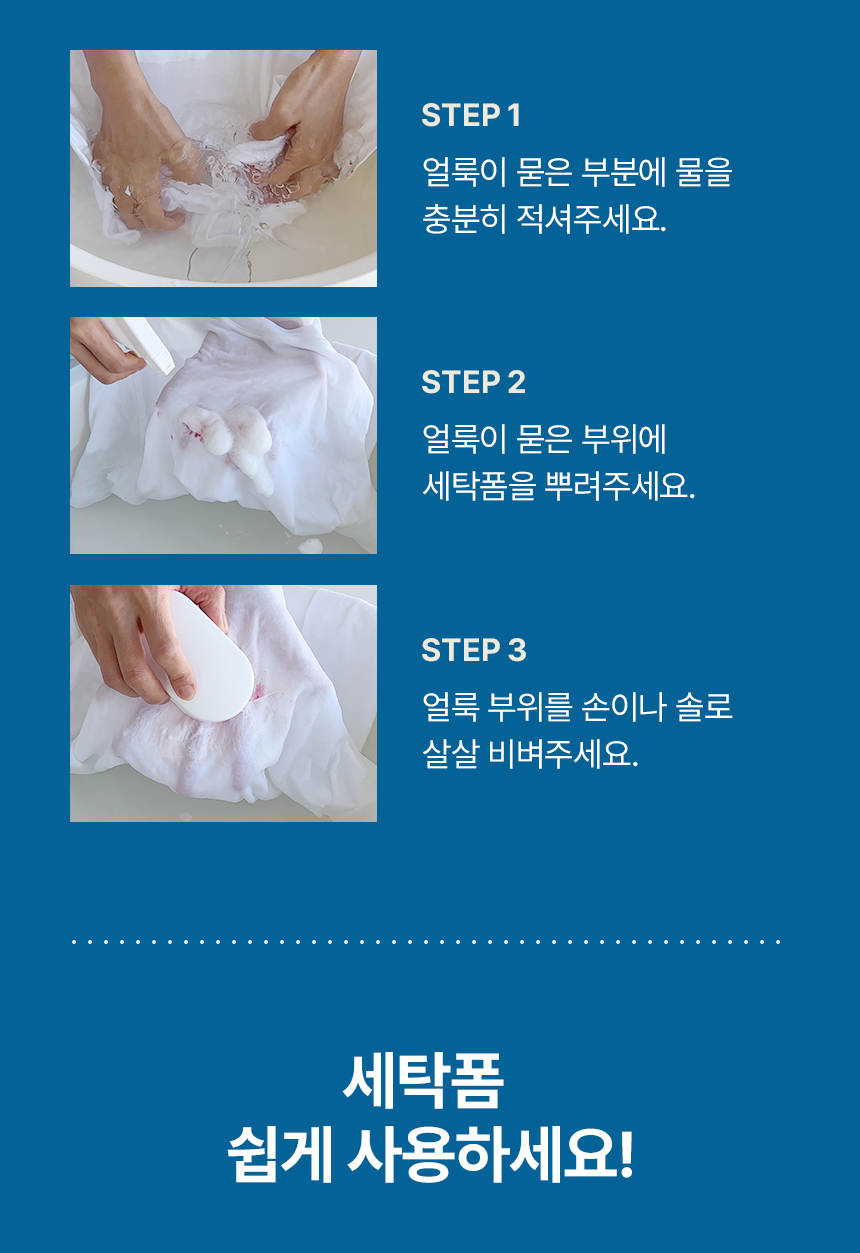 STEP 1

얼룩이 묻은 부분에 물을 충분히 적셔주세요.

STEP 2

얼룩이 묻은 부위에 세탁폼을 뿌려주세요.

STEP 3

얼룩 부위를 손이나 솔로 살살 비벼주세요.

세탁폼
쉽게 사용하세요!